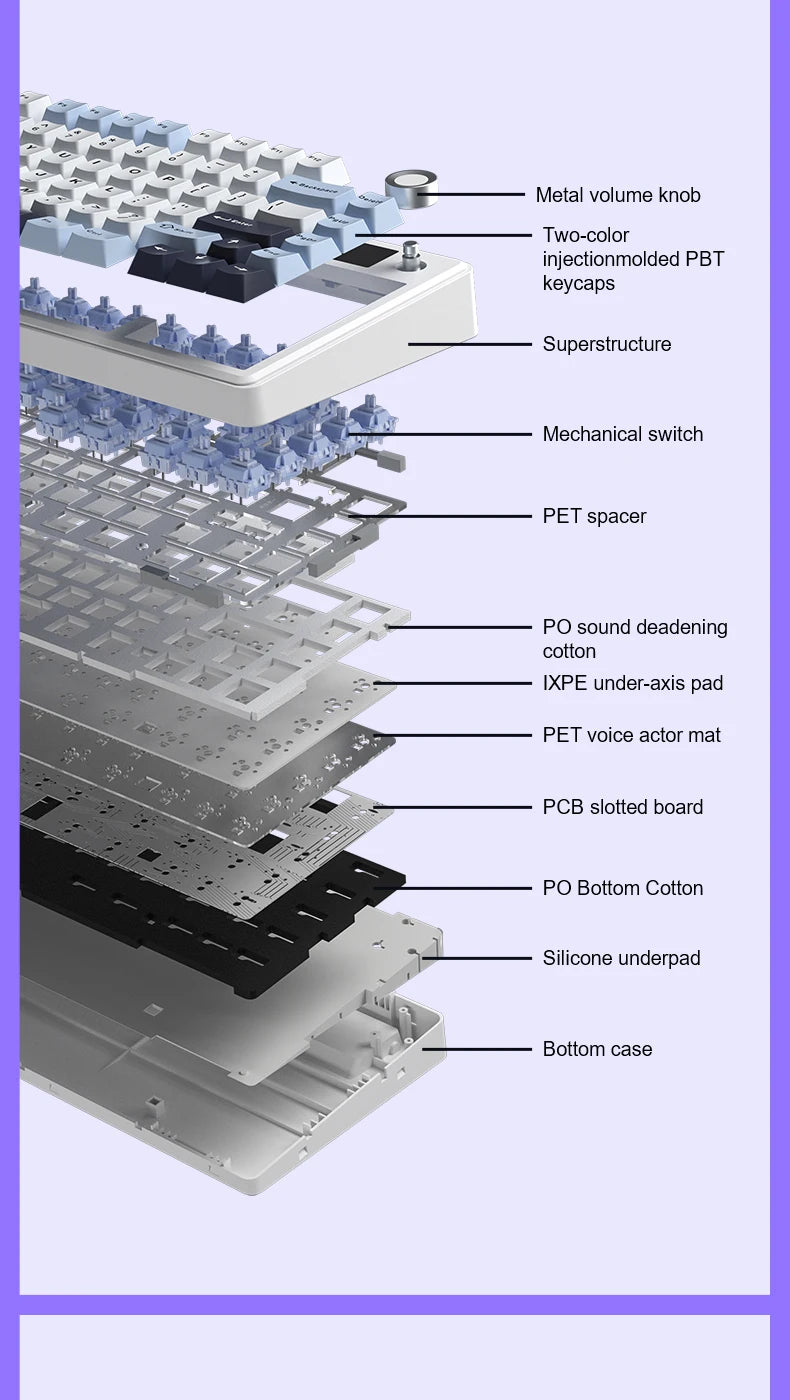 Metal volume knob

Two-color injectionmolded PBT keycaps

Superstructure

Mechanical switch

PET spacer

PO sound deadening cotton

IXPE under-axis pad

PET voice actor mat

PCB slotted board

PO Bottom Cotton

Silicone underpad

Bottom case